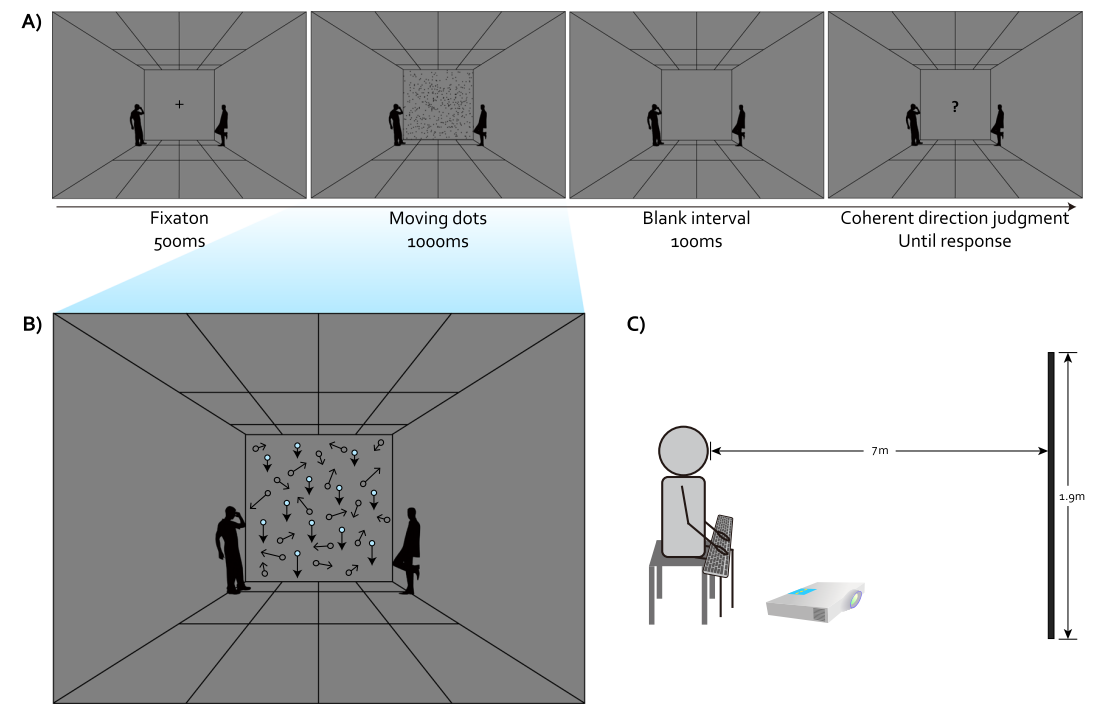 A)

+

?

Fixaton
500ms

Moving dots
1000ms

Blank interval
100ms

Coherent direction judgment
Until response

B)

C)

7m

1.9m